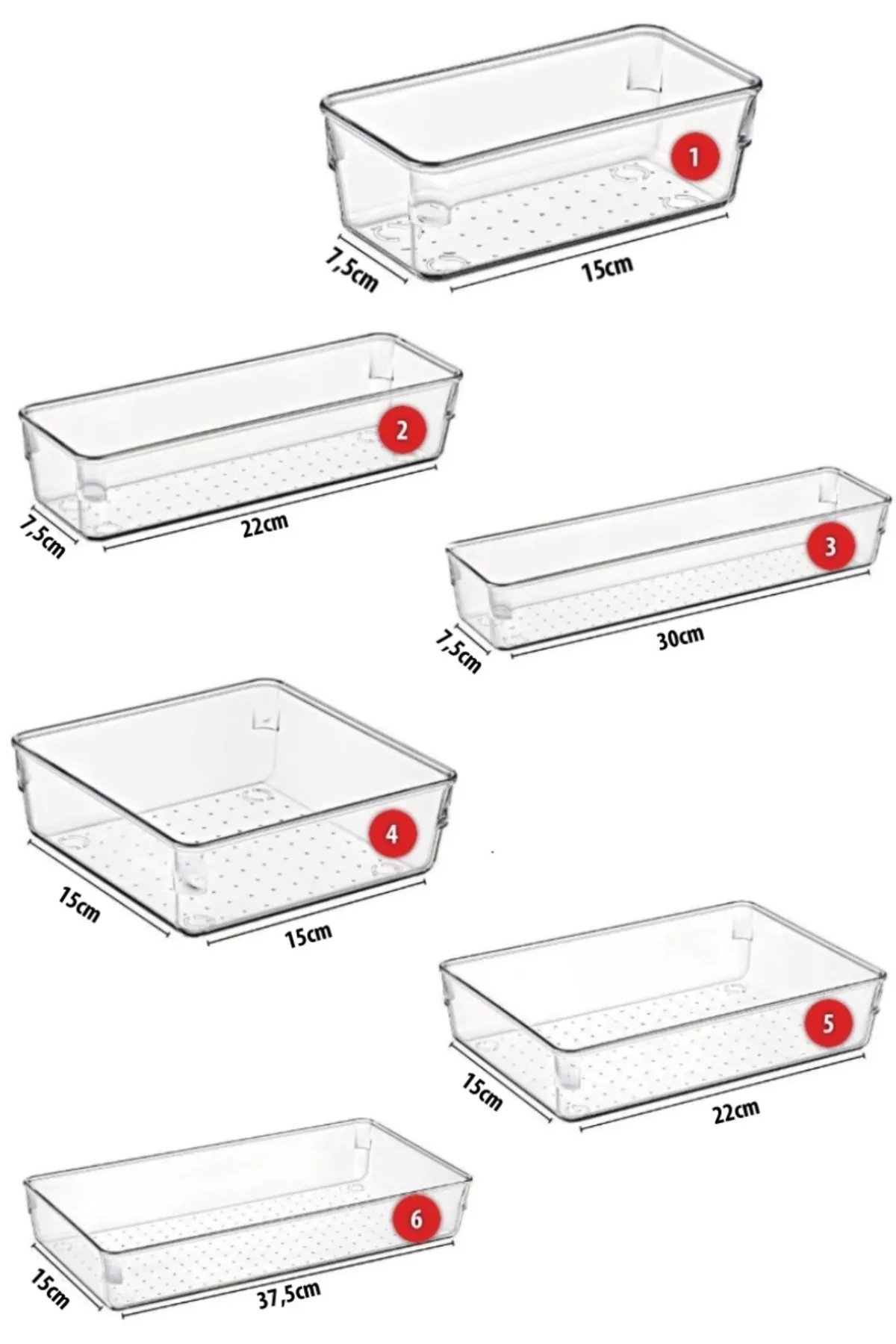 1
7,5cm
15cm

2
7,5cm
22cm

3
7,5cm
30cm

4
15cm
15cm

5
15cm
22cm

6
15cm
37,5cm